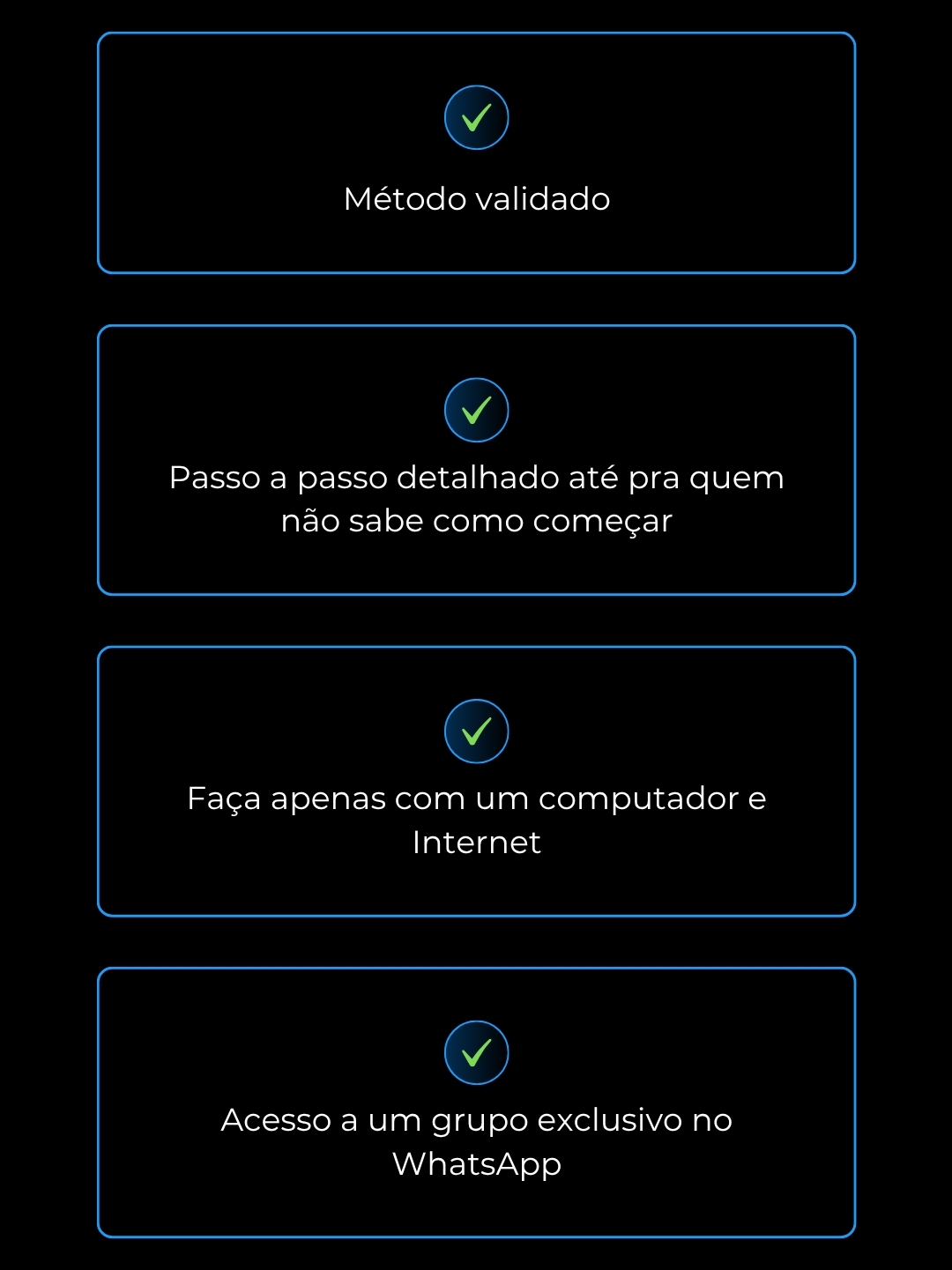 ✓

Método validado

✓

Passo a passo detalhado até pra quem não sabe como começar

✓

Faça apenas com um computador e Internet

✓

Acesso a um grupo exclusivo no WhatsApp